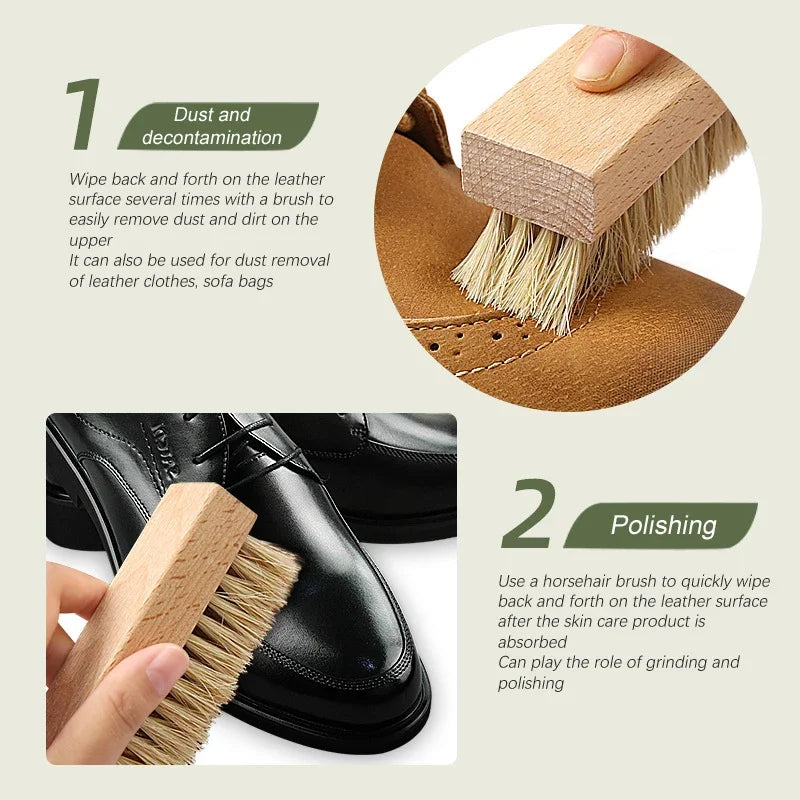 1 Dust and decontamination

Wipe back and forth on the leather surface several times with a brush to easily remove dust and dirt on the upper
It can also be used for dust removal of leather clothes, sofa bags

2 Polishing

Use a horsehair brush to quickly wipe back and forth on the leather surface after the skin care product is absorbed
Can play the role of grinding and polishing