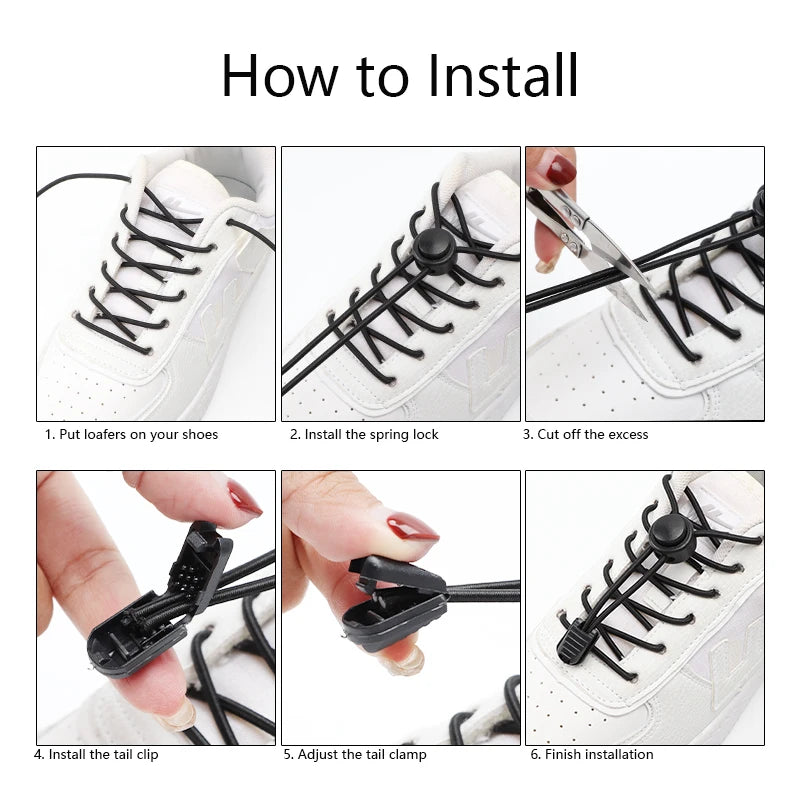 How to Install

1. Put loafers on your shoes

2. Install the spring lock

3. Cut off the excess

4. Install the tail clip

5. Adjust the tail clamp

6. Finish installation