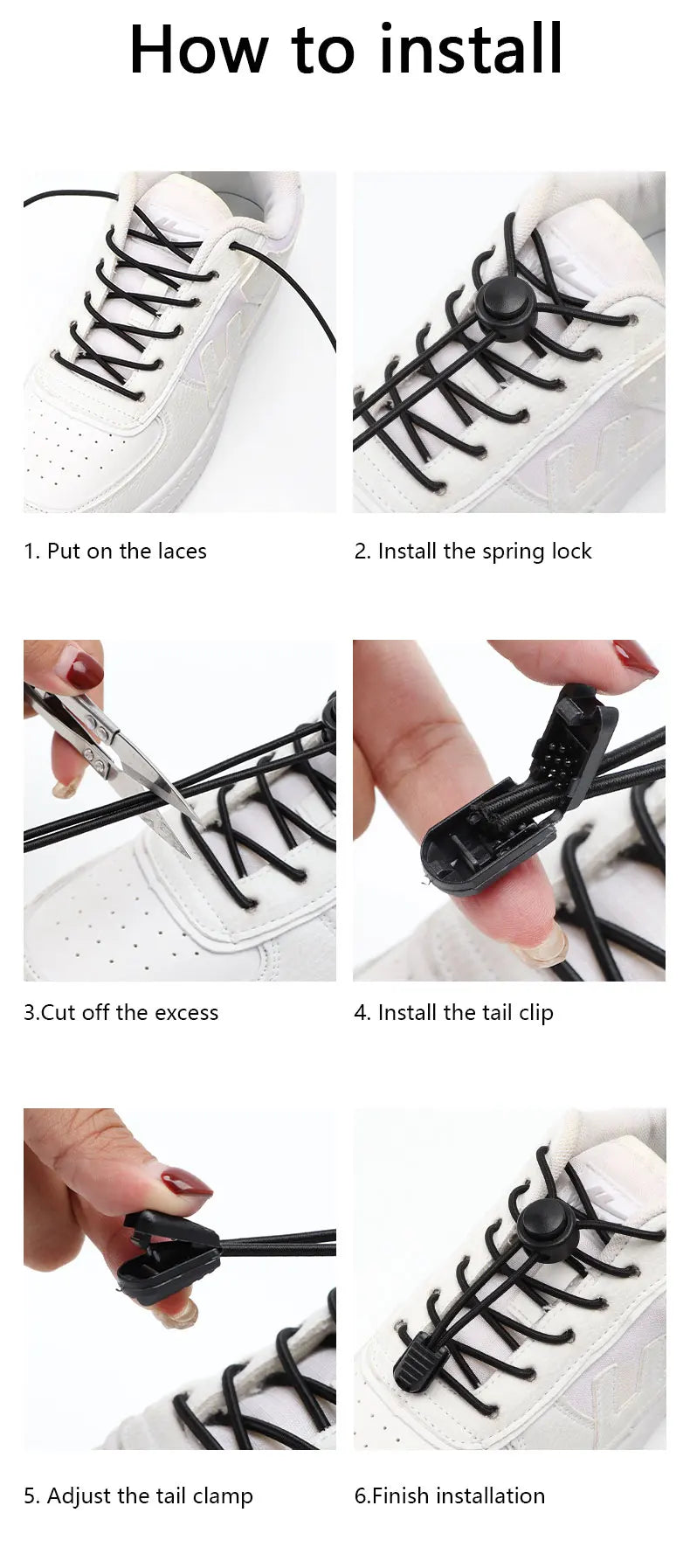 How to install

1. Put on the laces

2. Install the spring lock

3.Cut off the excess

4. Install the tail clip

5. Adjust the tail clamp

6.Finish installation